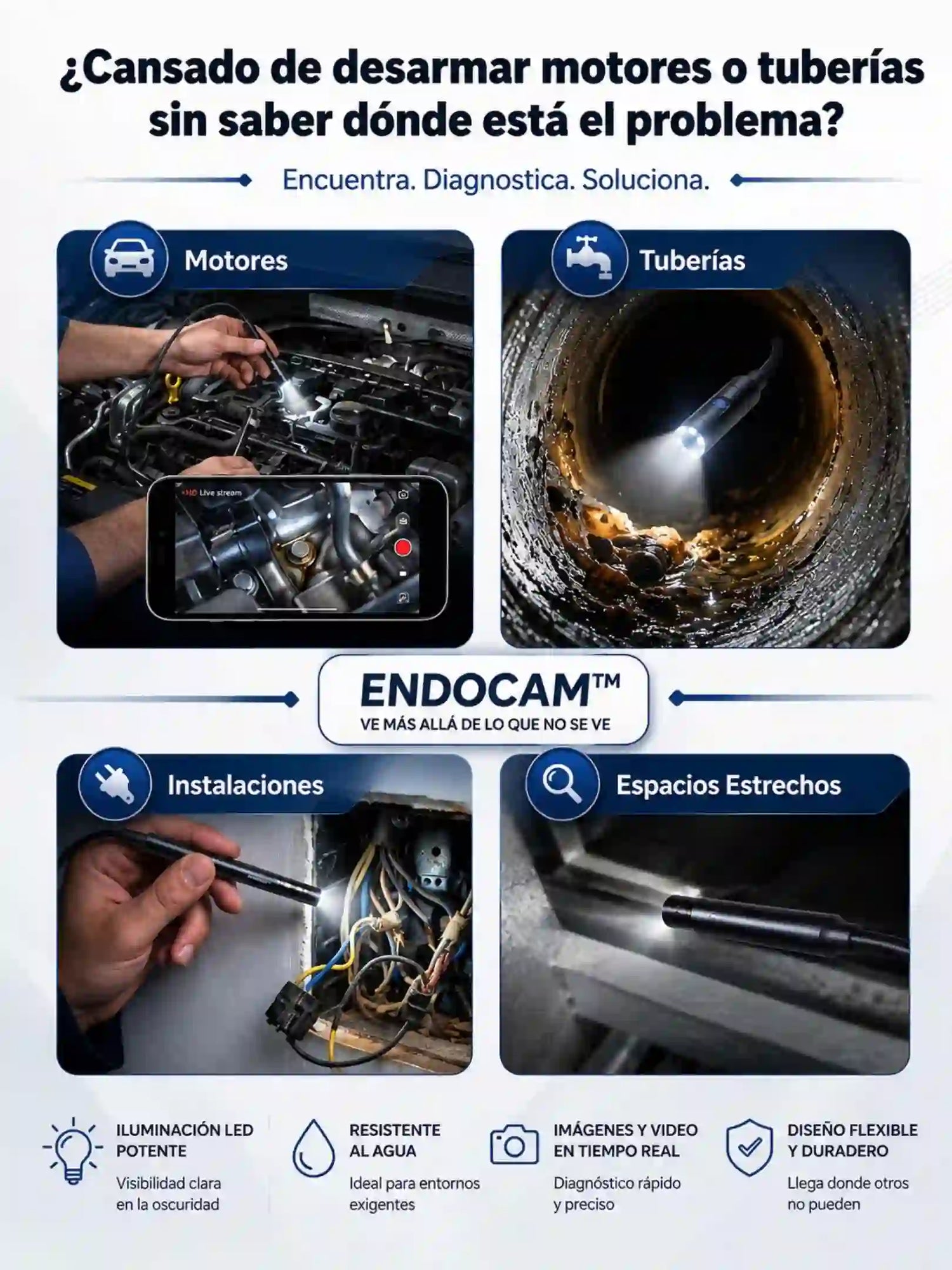 ¿Cansado de desarmar motores o tuberías sin saber dónde está el problema?

Encuentra. Diagnostica. Soluciona.

Motores

HD Live stream

Tuberías

ENDOCAM™
VE MÁS ALLÁ DE LO QUE NO SE VE

Instalaciones

Espacios Estrechos

ILUMINACIÓN LED POTENTE
Visibilidad clara en la oscuridad

RESISTENTE AL AGUA
Ideal para entornos exigentes

IMÁGENES Y VIDEO EN TIEMPO REAL
Diagnóstico rápido y preciso

DISEÑO FLEXIBLE Y DURADERO
Llega donde otros no pueden